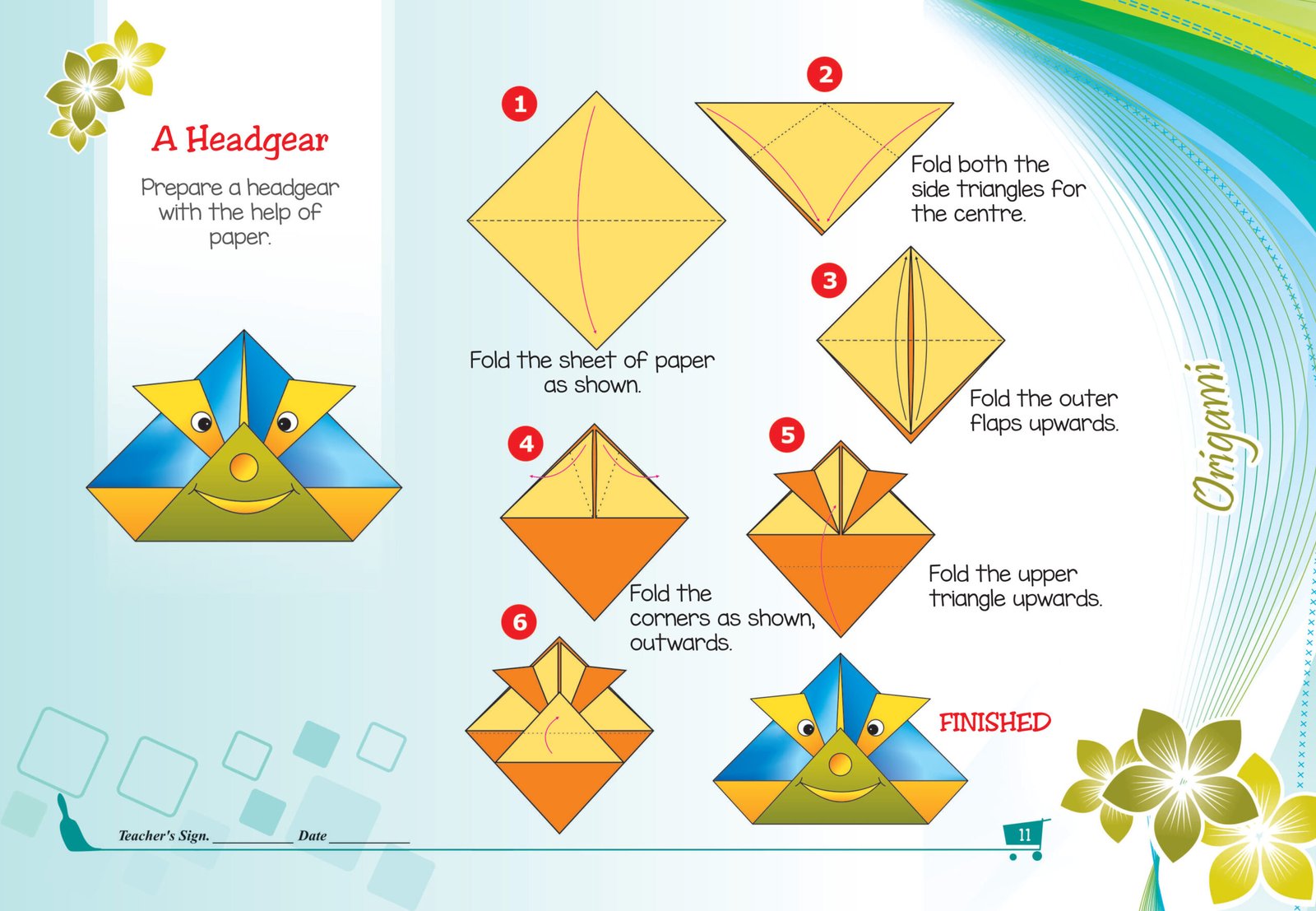 A Headgear

Prepare a headgear with the help of paper.

1

Fold the sheet of paper as shown.

2

Fold both the side triangles for the centre.

3

Fold the outer flaps upwards.

4

Fold the corners as shown, outwards.

5

Fold the upper triangle upwards.

6

FINISHED

Origami

Teacher's Sign. __________ Date __________

11