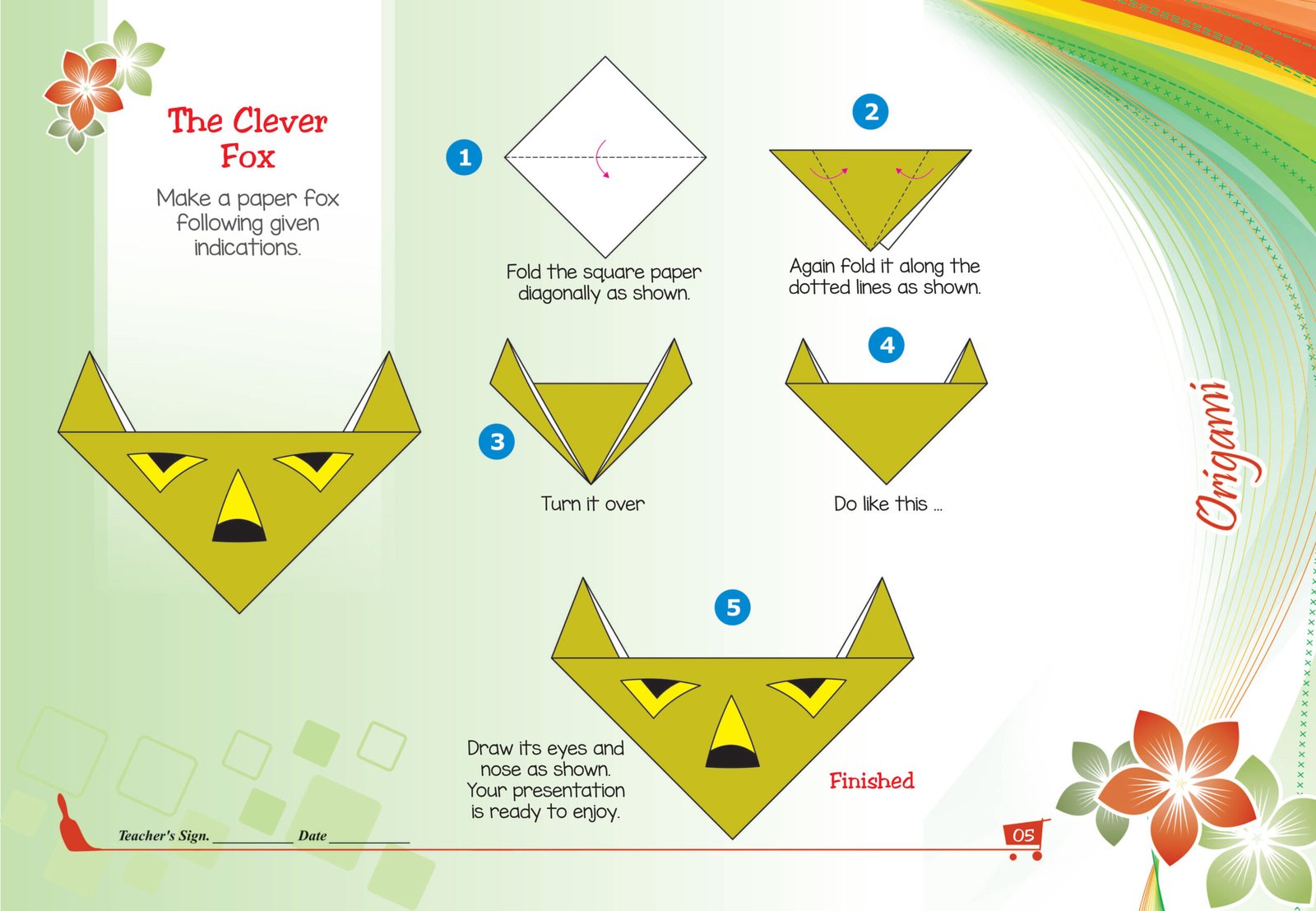 The Clever Fox

Make a paper fox following given indications.

1

Fold the square paper diagonally as shown.

2

Again fold it along the dotted lines as shown.

3

Turn it over

4

Do like this ...

5

Draw its eyes and nose as shown. Your presentation is ready to enjoy.

Finished

Origami

Teacher's Sign. __________ Date __________

05